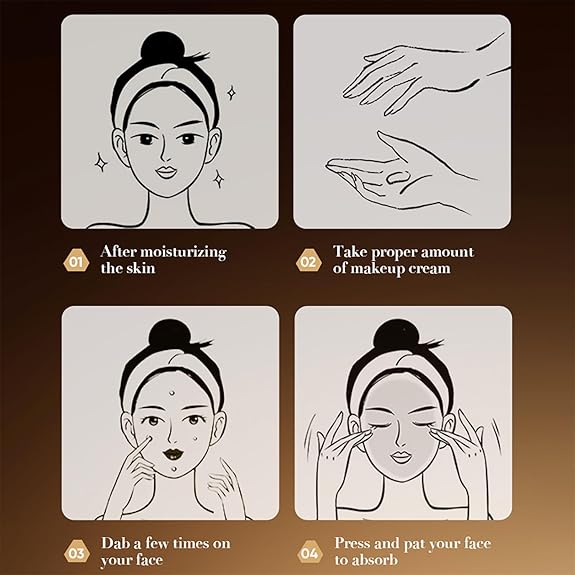 01 After moisturizing the skin

02 Take proper amount of makeup cream

03 Dab a few times on your face

04 Press and pat your face to absorb