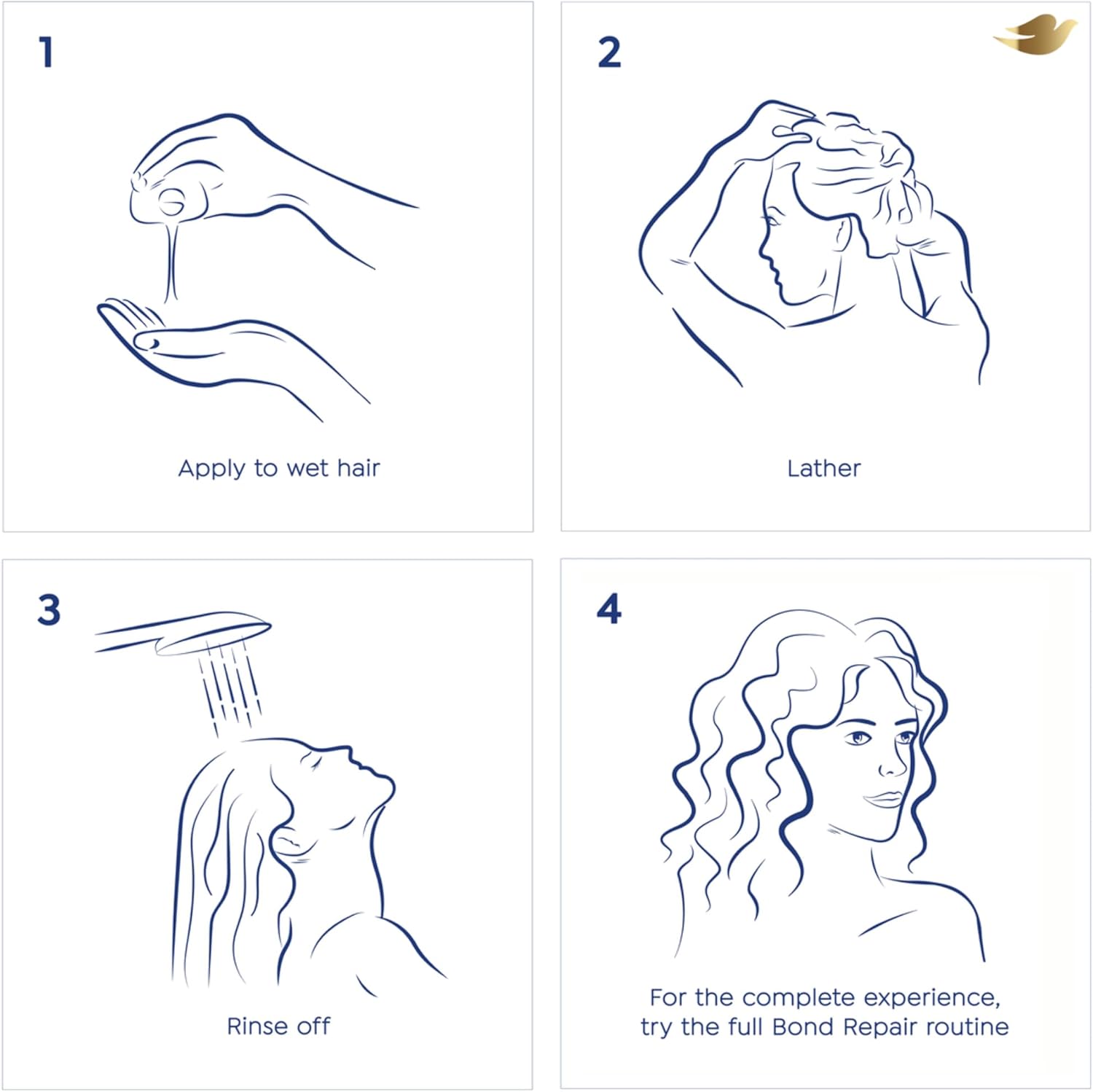 1

Apply to wet hair

2

Lather

3

Rinse off

4

For the complete experience, try the full Bond Repair routine